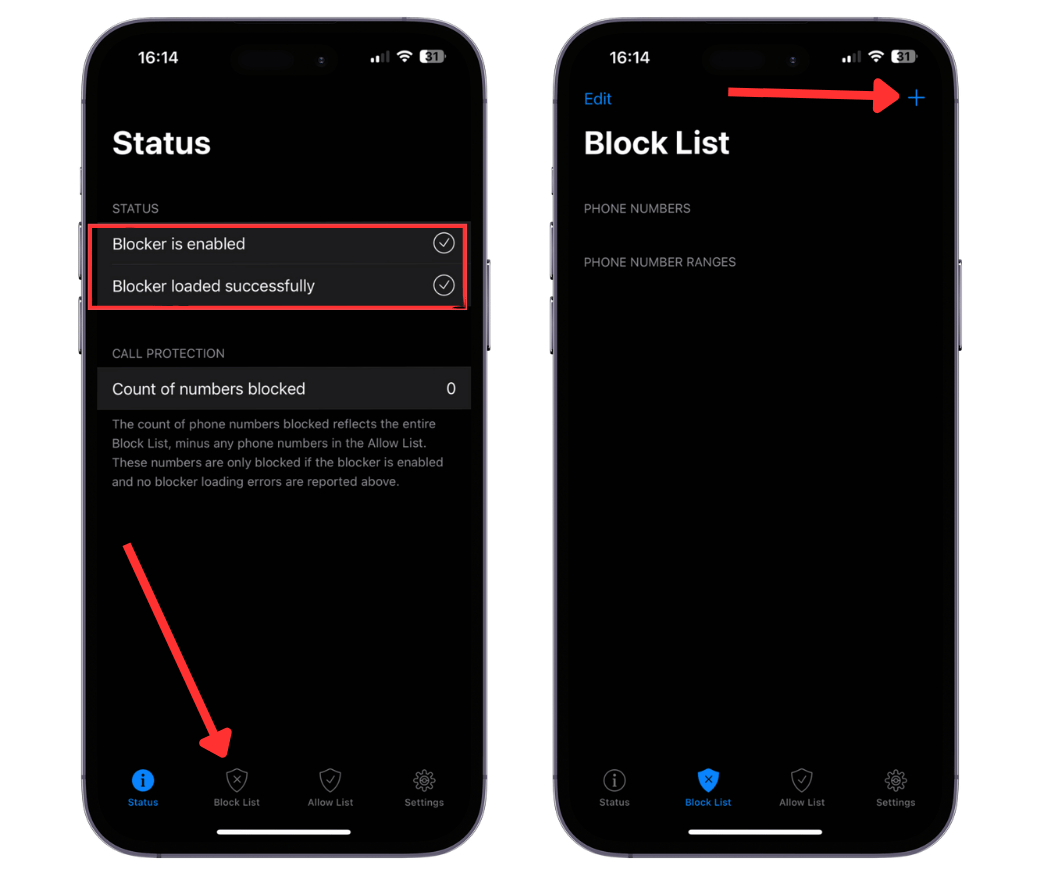 16:14

31

Status

STATUS

Blocker is enabled

Blocker loaded successfully

CALL PROTECTION

Count of numbers blocked 0

The count of phone numbers blocked reflects the entire Block List, minus any phone numbers in the Allow List. These numbers are only blocked if the blocker is enabled and no blocker loading errors are reported above.

Status Block List Allow List Settings

16:14

31

Edit

+

Block List

PHONE NUMBERS

PHONE NUMBER RANGES

Status Block List Allow List Settings